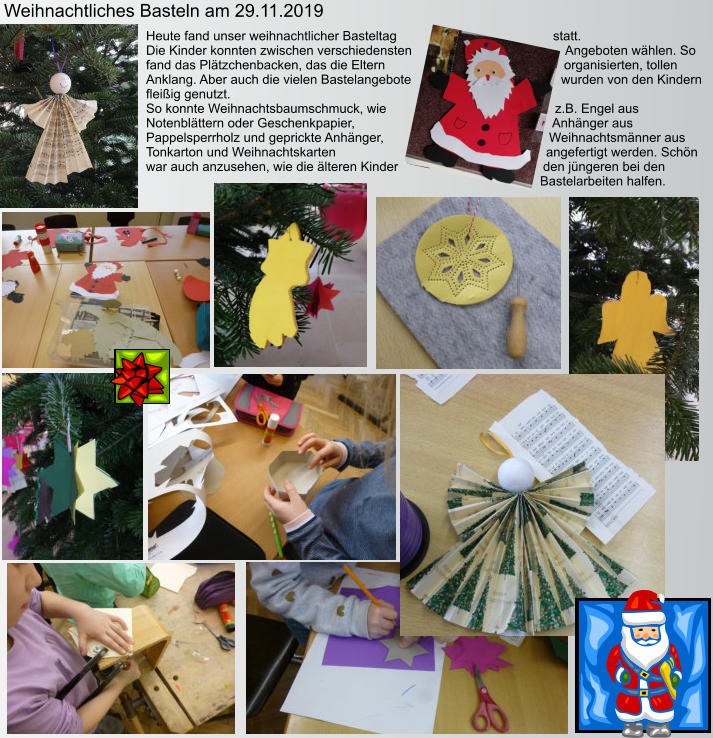 Weihnachtliches Basteln am 29.11.2019

Heute fand unser weihnachtlicher Basteltag statt. Die Kinder konnten zwischen verschiedensten Angeboten wählen. So fand das Plätzchenbacken, das die Eltern organisierten, tollen Anklang. Aber auch die vielen Bastelangebote wurden von den Kindern fleißig genutzt.
So konnte Weihnachtsbaumschmuck, wie z.B. Engel aus Notenblättern oder Geschenkpapier, Anhänger aus Pappelsperrholz und geprickte Anhänger, Weihnachtsmänner aus Tonkarton und Weihnachtskarten angefertigt werden. Schön war auch anzusehen, wie die älteren Kinder den jüngeren bei den Bastelarbeiten halfen.